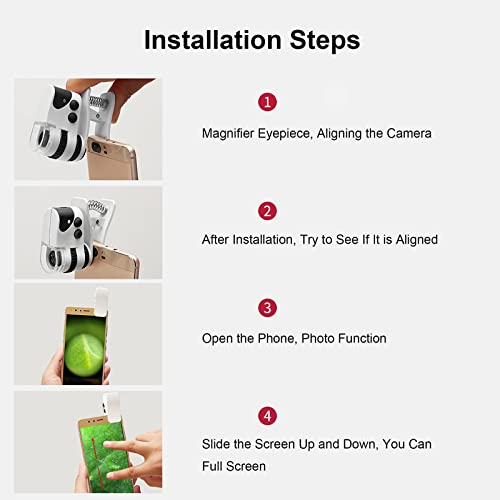 Installation Steps

1

Magnifier Eyepiece, Aligning the Camera

2

After Installation, Try to See If It is Aligned

3

Open the Phone, Photo Function

4

Slide the Screen Up and Down, You Can Full Screen