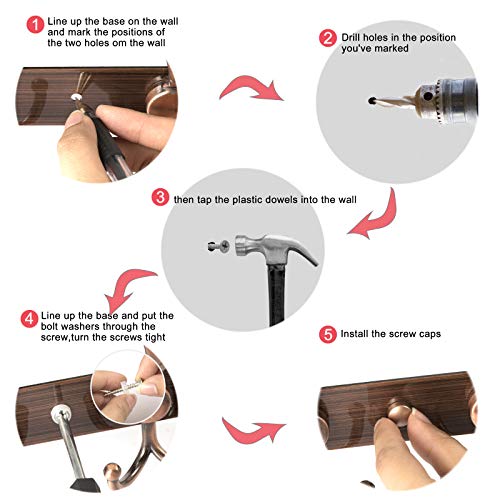 1 Line up the base on the wall and mark the positions of the two holes om the wall

2 Drill holes in the position you've marked

3 then tap the plastic dowels into the wall

4 Line up the base and put the bolt washers through the screw,turn the screws tight

5 Install the screw caps