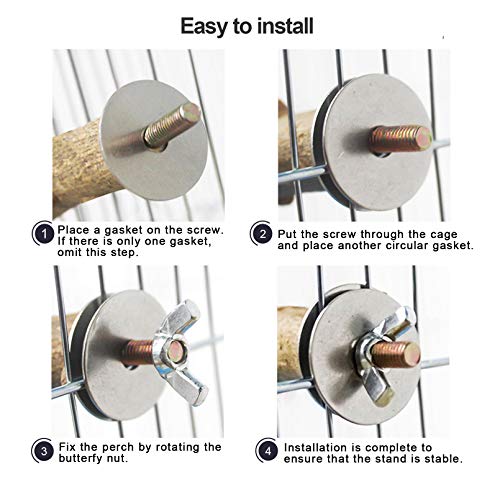 Easy to install

1 Place a gasket on the screw. If there is only one gasket, omit this step.

2 Put the screw through the cage and place another circular gasket.

3 Fix the perch by rotating the butterfy nut.

4 Installation is complete to ensure that the stand is stable.