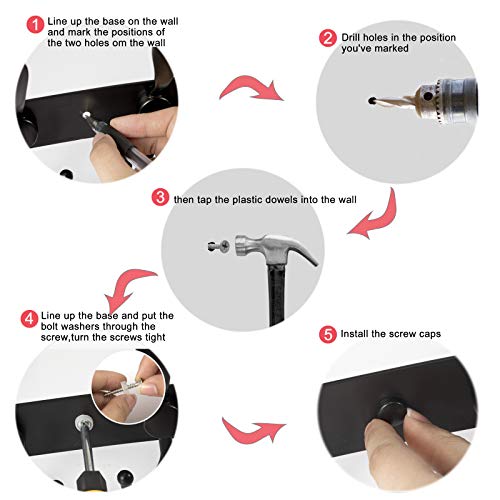 1 Line up the base on the wall and mark the positions of the two holes om the wall

2 Drill holes in the position you've marked

3 then tap the plastic dowels into the wall

4 Line up the base and put the bolt washers through the screw,turn the screws tight

5 Install the screw caps