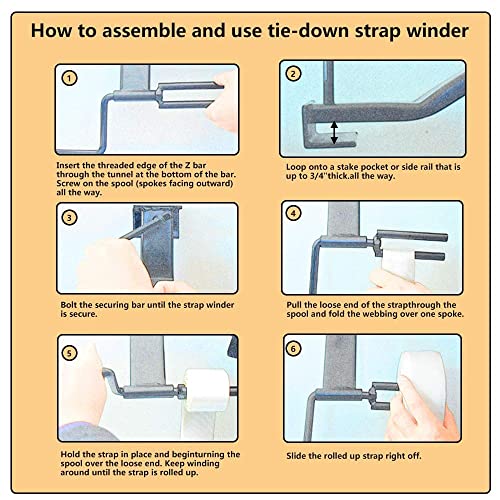 How to assemble and use tie-down strap winder

1

Insert the threaded edge of the Z bar through the tunnel at the bottom of the bar. Screw on the spool (spokes facing outward) all the way.

2

Loop onto a stake pocket or side rail that is up to 3/4''thick.all the way.

3

Bolt the securing bar until the strap winder is secure.

4

Pull the loose end of the strapthrough the spool and fold the webbing over one spoke.

5

Hold the strap in place and beginturning the spool over the loose end. Keep winding around until the strap is rolled up.

6

Slide the rolled up strap right off.