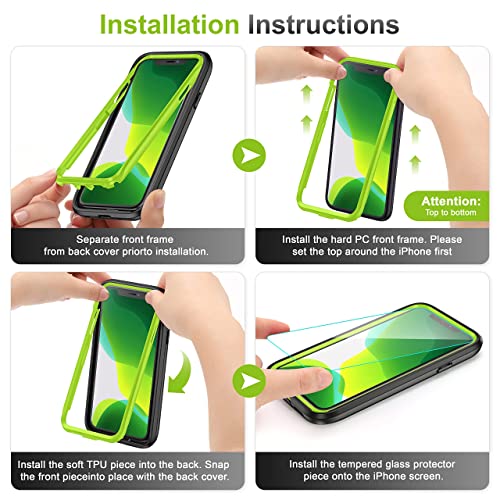 Installation Instructions

Separate front frame from back cover priorto installation.

Attention:
Top to bottom

Install the hard PC front frame. Please set the top around the iPhone first

Install the soft TPU piece into the back. Snap the front pieceinto place with the back cover.

Install the tempered glass protector piece onto the iPhone screen.