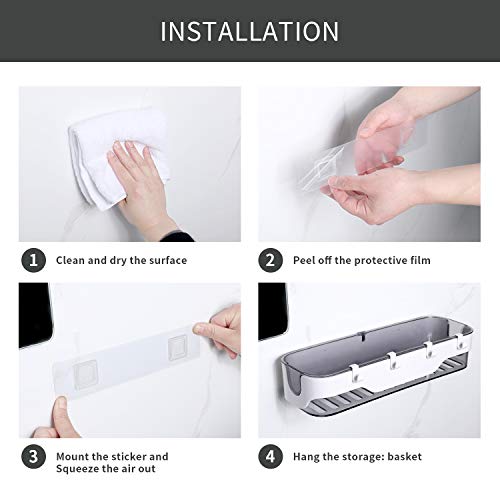 INSTALLATION

1 Clean and dry the surface

2 Peel off the protective film

3 Mount the sticker and Squeeze the air out

4 Hang the storage: basket