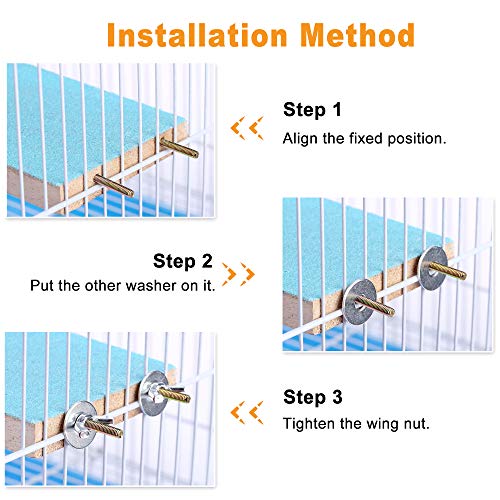 Installation Method

Step 1
Align the fixed position.

Step 2
Put the other washer on it.

Step 3
Tighten the wing nut.