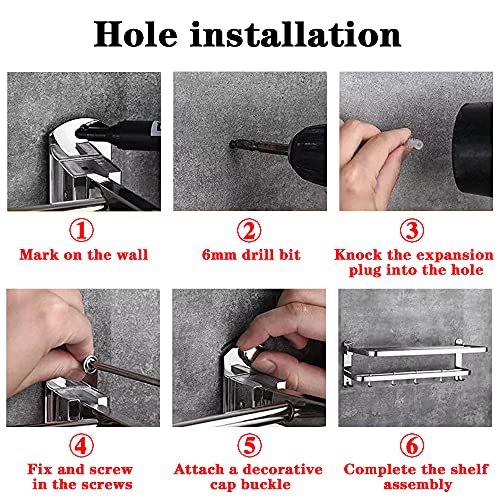 Hole installation

①
Mark on the wall

②
6mm drill bit

③
Knock the expansion plug into the hole

④
Fix and screw in the screws

⑤
Attach a decorative cap buckle

⑥
Complete the shelf assembly