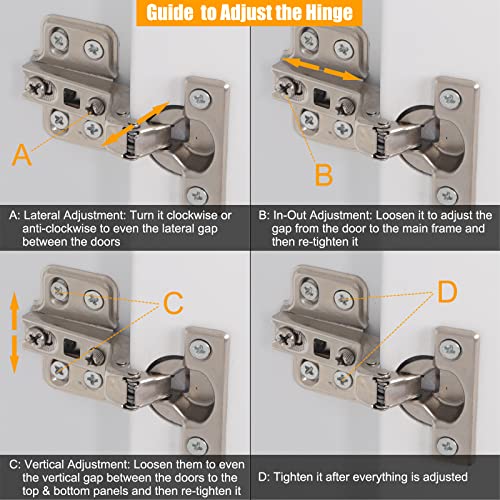 Guide to Adjust the Hinge

A

A: Lateral Adjustment: Turn it clockwise or anti-clockwise to even the lateral gap between the doors

B

B: In-Out Adjustment: Loosen it to adjust the gap from the door to the main frame and then re-tighten it

C

C: Vertical Adjustment: Loosen them to even the vertical gap between the doors to the top & bottom panels and then re-tighten it

D

D: Tighten it after everything is adjusted