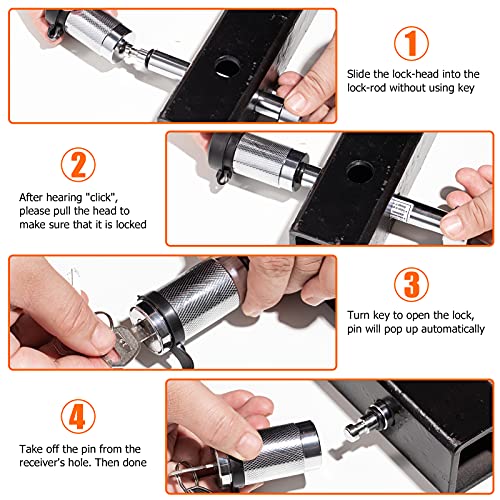 1

Slide the lock-head into the lock-rod without using key

2

After hearing "click", please pull the head to make sure that it is locked

3

Turn key to open the lock, pin will pop up automatically

4

Take off the pin from the receiver's hole. Then done