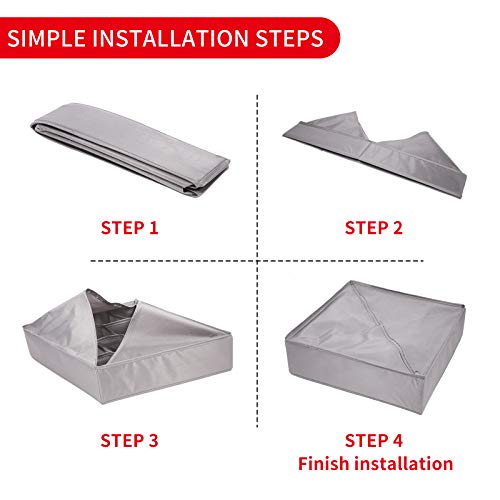 SIMPLE INSTALLATION STEPS

STEP 1

STEP 2

STEP 3

STEP 4
Finish installation