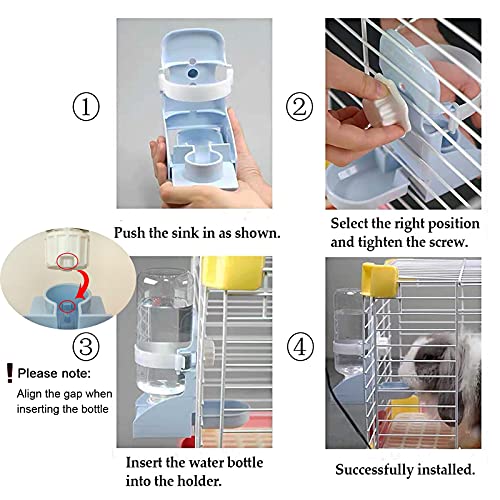 ①

Push the sink in as shown.

②

Select the right position and tighten the screw.

③

! Please note:
Align the gap when inserting the bottle

Insert the water bottle into the holder.

④

Successfully installed.