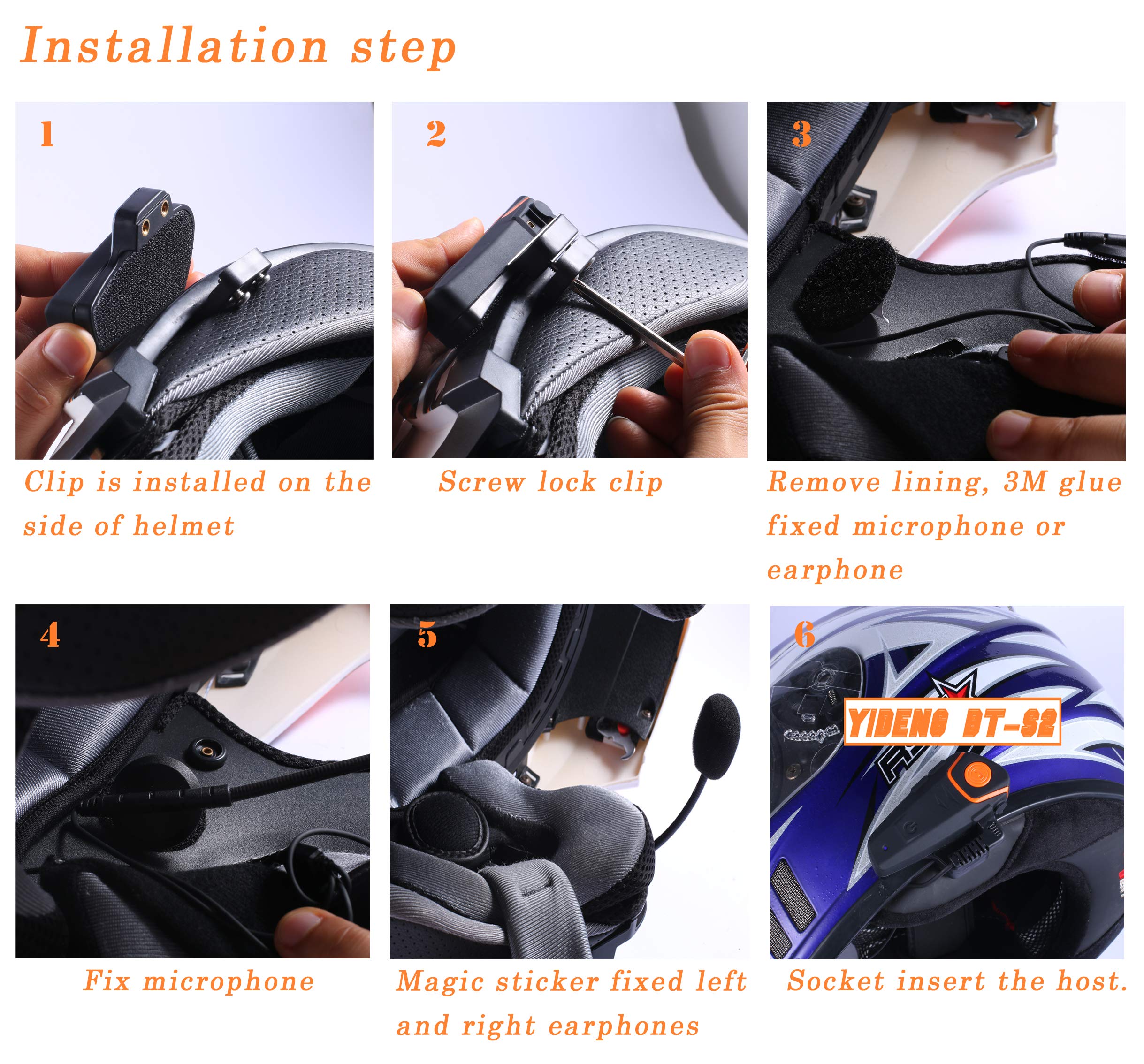 Installation step

1

Clip is installed on the side of helmet

2

Screw lock clip

3

Remove lining, 3M glue fixed microphone or earphone

4

Fix microphone

5

Magic sticker fixed left and right earphones

6

YIDENG BT-S2

Socket insert the host.