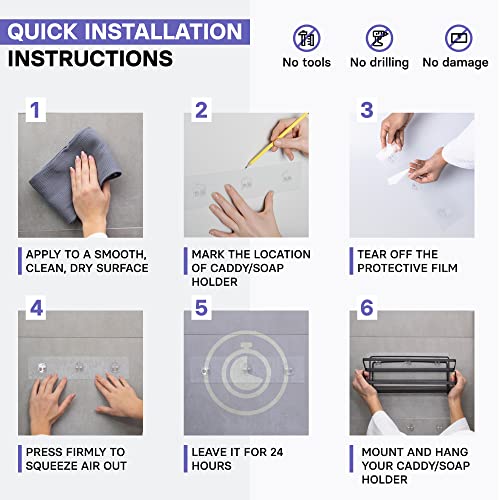 QUICK INSTALLATION INSTRUCTIONS

No tools
No drilling
No damage

1
APPLY TO A SMOOTH, CLEAN, DRY SURFACE

2
MARK THE LOCATION OF CADDY/SOAP HOLDER

3
TEAR OFF THE PROTECTIVE FILM

4
PRESS FIRMLY TO SQUEEZE AIR OUT

5
LEAVE IT FOR 24 HOURS

6
MOUNT AND HANG YOUR CADDY/SOAP HOLDER