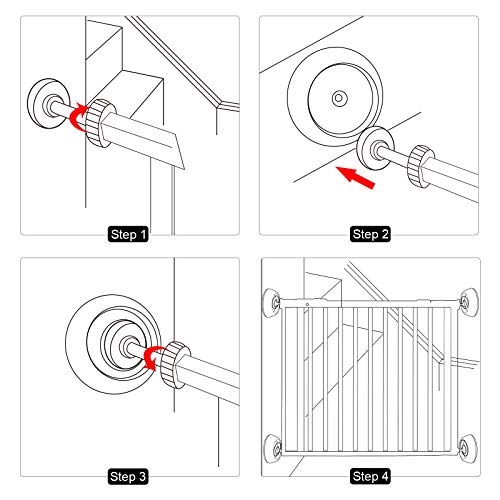 Step 1

Step 2

Step 3

Step 4