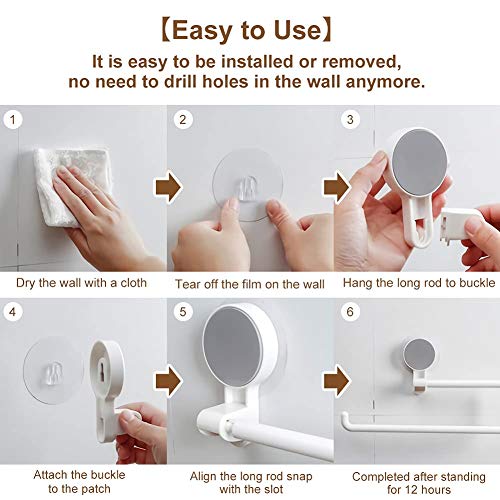 【Easy to Use】

It is easy to be installed or removed, no need to drill holes in the wall anymore.

1

Dry the wall with a cloth

2

Tear off the film on the wall

3

Hang the long rod to buckle

4

Attach the buckle to the patch

5

Align the long rod snap with the slot

6

Completed after standing for 12 hours