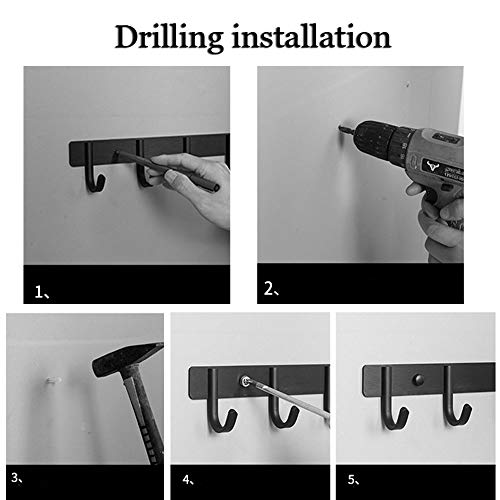 Drilling installation

1、

2、

3、

4、

5、