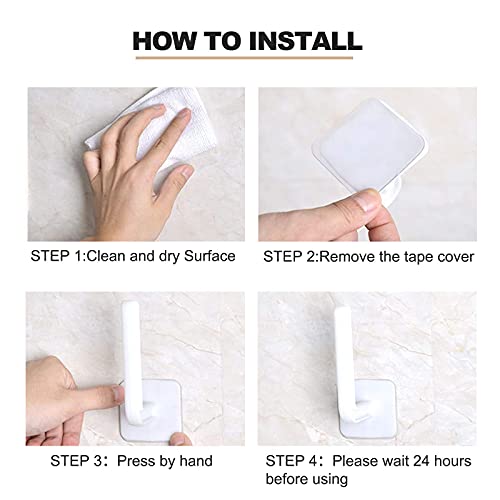 HOW TO INSTALL

STEP 1:Clean and dry Surface

STEP 2:Remove the tape cover

STEP 3：Press by hand

STEP 4：Please wait 24 hours before using