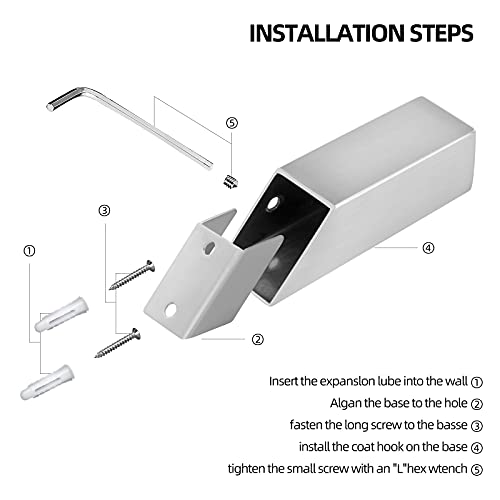 INSTALLATION STEPS

⑤

③

①

④

②

Insert the expanslon lube into the wall ①

Algan the base to the hole ②

fasten the long screw to the basse ③

install the coat hook on the base ④

tighten the small screw with an "L"hex wtench ⑤