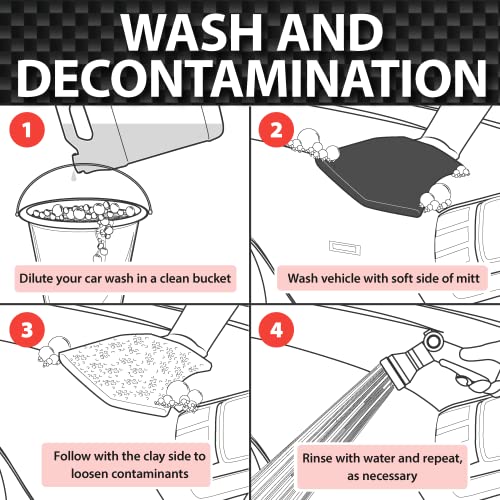 WASH AND DECONTAMINATION

1

Dilute your car wash in a clean bucket

2

Wash vehicle with soft side of mitt

3

Follow with the clay side to loosen contaminants

4

Rinse with water and repeat, as necessary