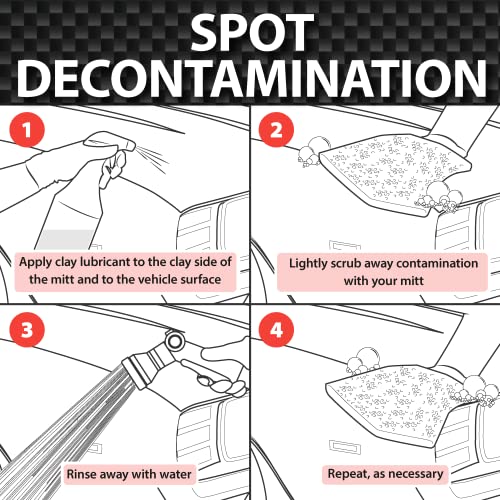 SPOT DECONTAMINATION

1

Apply clay lubricant to the clay side of the mitt and to the vehicle surface

2

Lightly scrub away contamination with your mitt

3

Rinse away with water

4

Repeat, as necessary