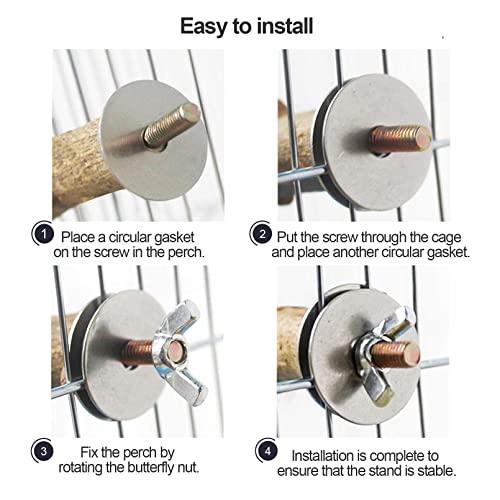 Easy to install

1 Place a circular gasket on the screw in the perch.

2 Put the screw through the cage and place another circular gasket.

3 Fix the perch by rotating the butterfly nut.

4 Installation is complete to ensure that the stand is stable.