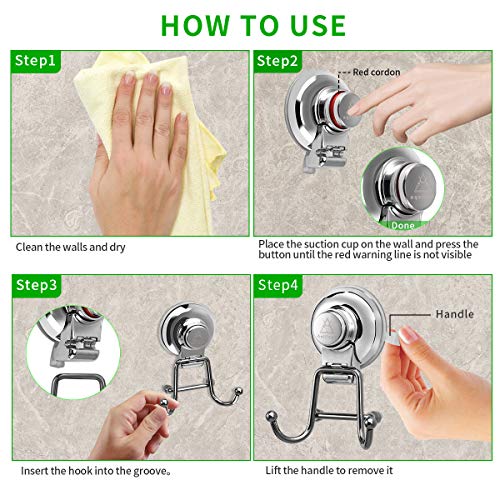 HOW TO USE

Step1

Clean the walls and dry

Step2

Red cordon

Done

Place the suction cup on the wall and press the button until the red warning line is not visible

Step3

Insert the hook into the groove。

Step4

Handle

Lift the handle to remove it