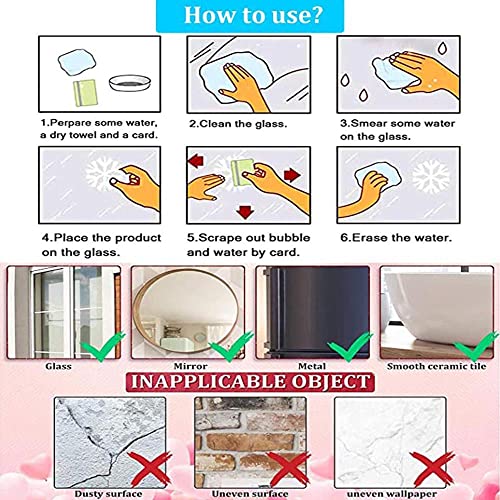 How to use?

1.Perpare some water, a dry towel and a card.

2.Clean the glass.

3.Smear some water on the glass.

4.Place the product on the glass.

5.Scrape out bubble and water by card.

6.Erase the water.

Glass

Mirror

Metal

Smooth ceramic tile

INAPPLICABLE OBJECT

Dusty surface

Uneven surface

uneven wallpaper