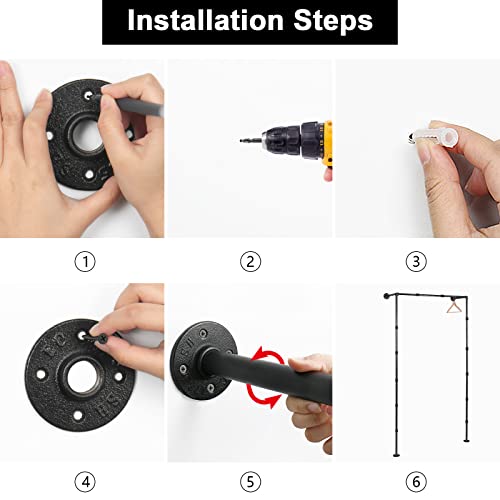 Installation Steps

①

②

③

④

⑤

⑥