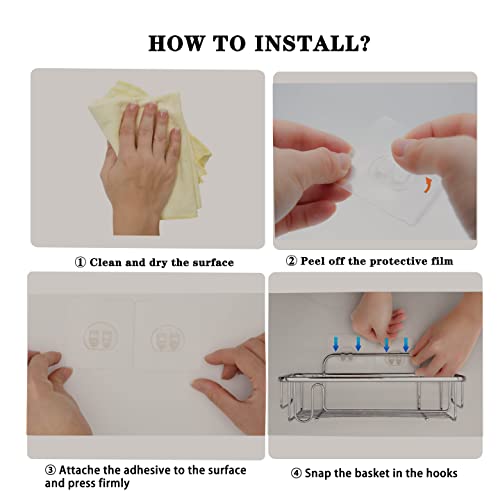 HOW TO INSTALL?

① Clean and dry the surface

② Peel off the protective film

③ Attache the adhesive to the surface and press firmly

④ Snap the basket in the hooks