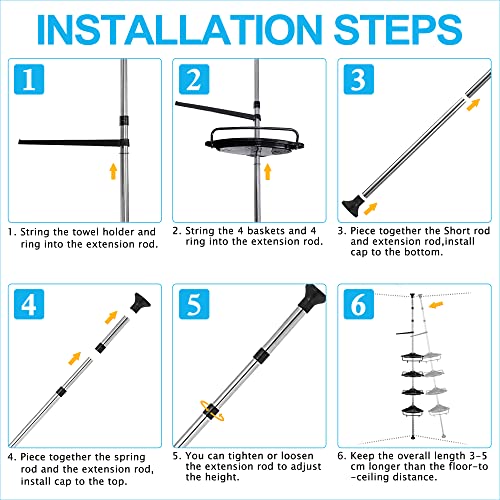 INSTALLATION STEPS

1

1. String the towel holder and ring into the extension rod.

2

2. String the 4 baskets and 4 ring into the extension rod.

3

3. Piece together the Short rod and extension rod,install cap to the bottom.

4

4. Piece together the spring rod and the extension rod, install cap to the top.

5

5. You can tighten or loosen the extension rod to adjust the height.

6

6. Keep the overall length 3-5 cm longer than the floor-to-ceiling distance.