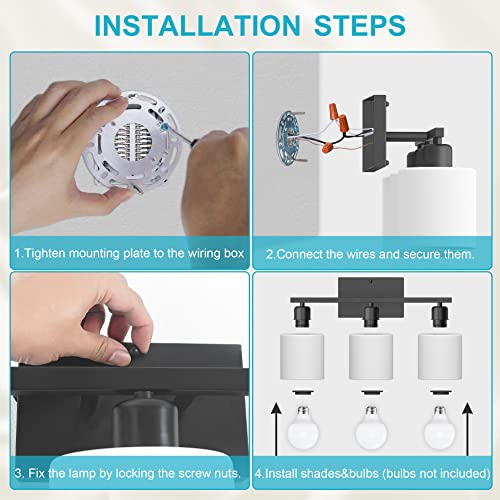 INSTALLATION STEPS

1.Tighten mounting plate to the wiring box

2.Connect the wires and secure them.

3. Fix the lamp by locking the screw nuts.

4.Install shades&bulbs (bulbs not included)