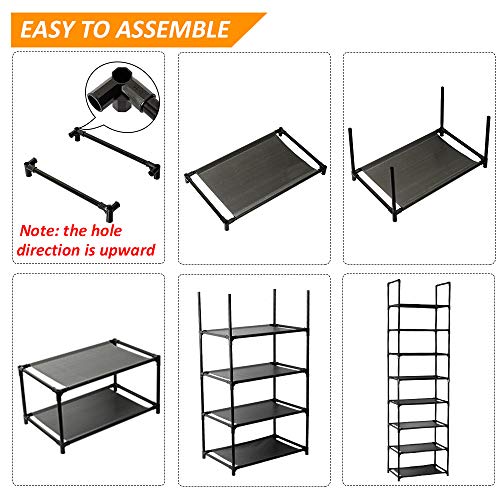 EASY TO ASSEMBLE

Note: the hole direction is upward