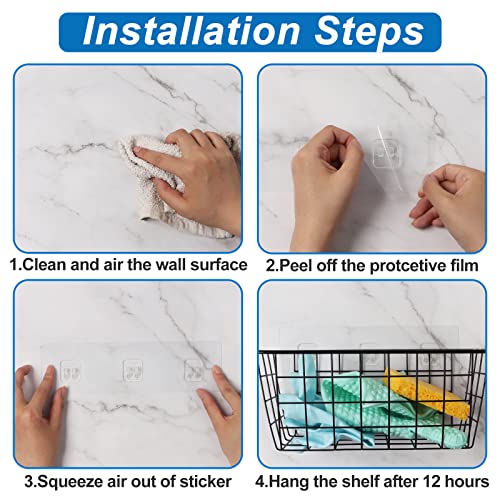 Installation Steps

1.Clean and air the wall surface

2.Peel off the protcetive film

3.Squeeze air out of sticker

4.Hang the shelf after 12 hours