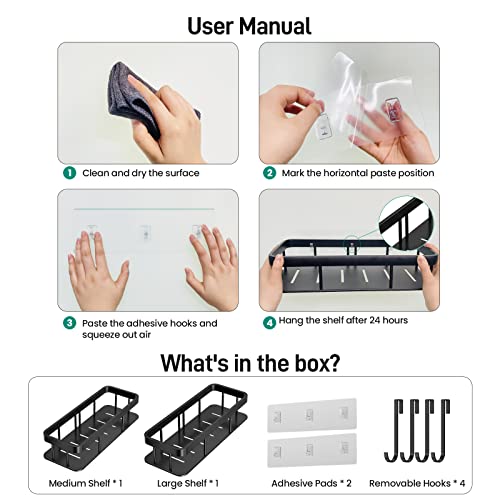 User Manual

1 Clean and dry the surface

2 Mark the horizontal paste position

3 Paste the adhesive hooks and squeeze out air

4 Hang the shelf after 24 hours

What's in the box?

Medium Shelf * 1

Large Shelf * 1

Adhesive Pads * 2

Removable Hooks * 4