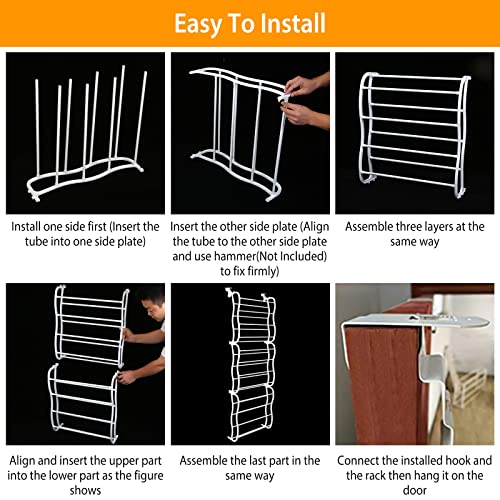 Easy To Install

Install one side first (Insert the tube into one side plate)

Insert the other side plate (Align the tube to the other side plate and use hammer(Not Included) to fix firmly)

Assemble three layers at the same way

Align and insert the upper part into the lower part as the figure shows

Assemble the last part in the same way

Connect the installed hook and the rack then hang it on the door