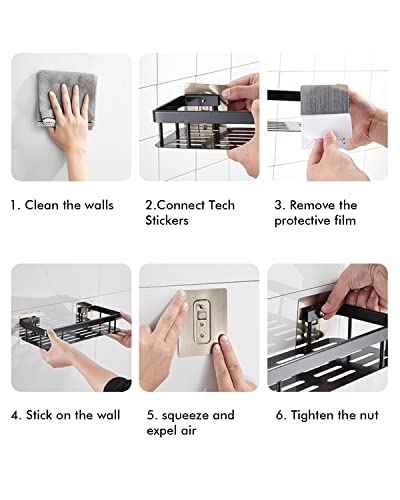 1. Clean the walls

2.Connect Tech Stickers

3. Remove the protective film

4. Stick on the wall

5. squeeze and expel air

6. Tighten the nut