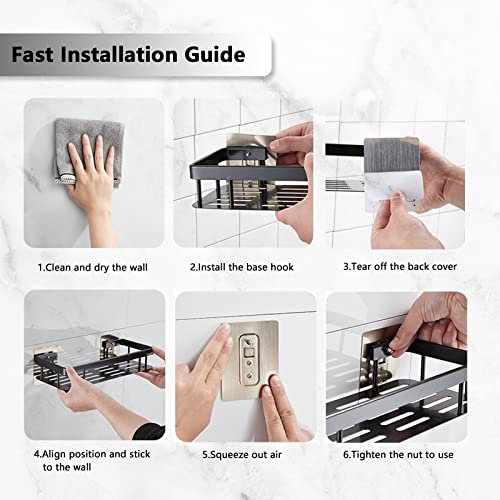 Fast Installation Guide

1.Clean and dry the wall

2.Install the base hook

3.Tear off the back cover

4.Align position and stick to the wall

5.Squeeze out air

6.Tighten the nut to use