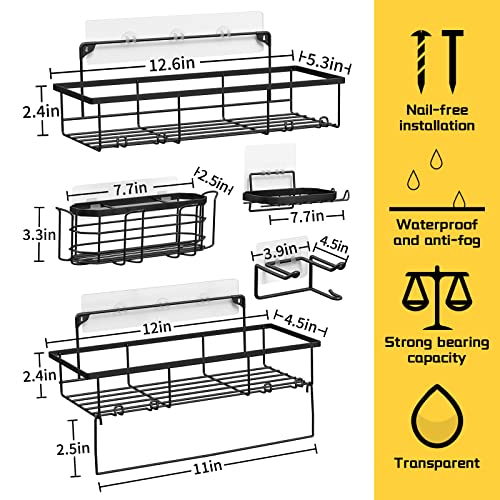 12.6in
5.3in
2.4in
7.7in
2.5in
3.3in
7.7in
3.9in
4.5in
12in
4.5in
2.4in
2.5in
11in

Nail-free installation

Waterproof and anti-fog

Strong bearing capacity

Transparent