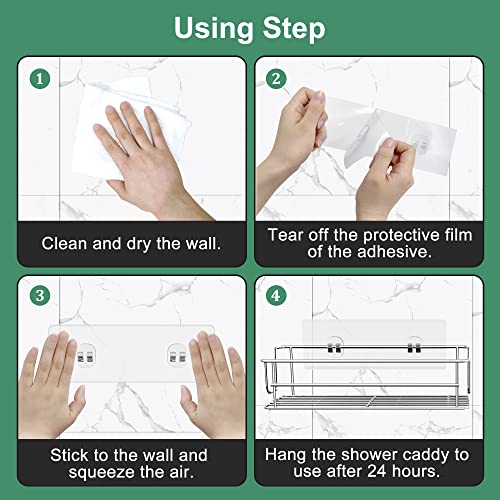 Using Step

1

Clean and dry the wall.

2

Tear off the protective film of the adhesive.

3

Stick to the wall and squeeze the air.

4

Hang the shower caddy to use after 24 hours.