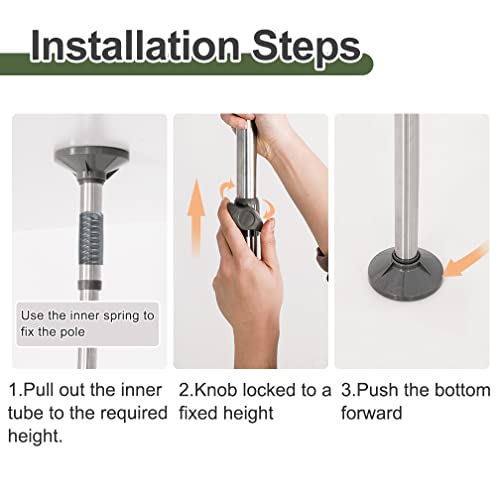 Installation Steps

Use the inner spring to fix the pole

1.Pull out the inner tube to the required height.

2.Knob locked to a fixed height

3.Push the bottom forward