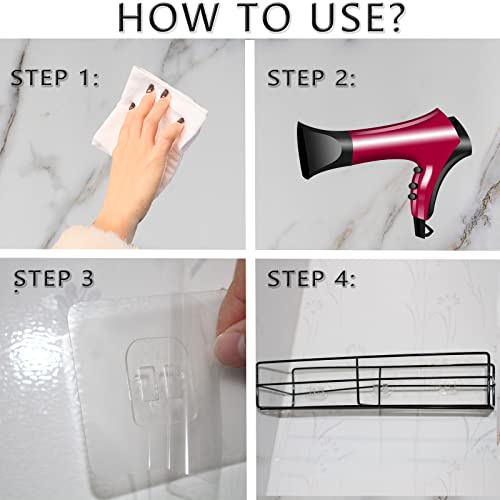 HOW TO USE?

STEP 1:

STEP 2:

STEP 3

STEP 4: