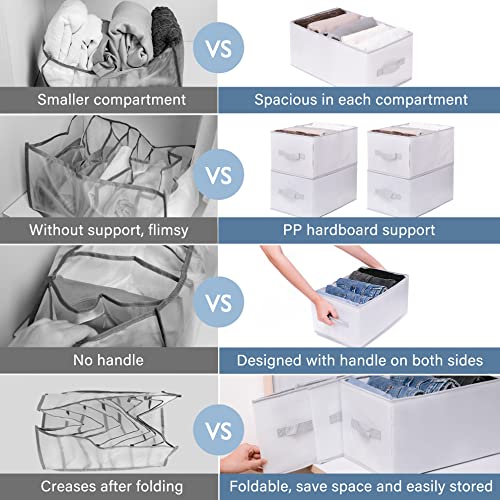 VS

Smaller compartment

Spacious in each compartment

VS

Without support, flimsy

PP hardboard support

VS

No handle

Designed with handle on both sides

VS

Creases after folding

Foldable, save space and easily stored