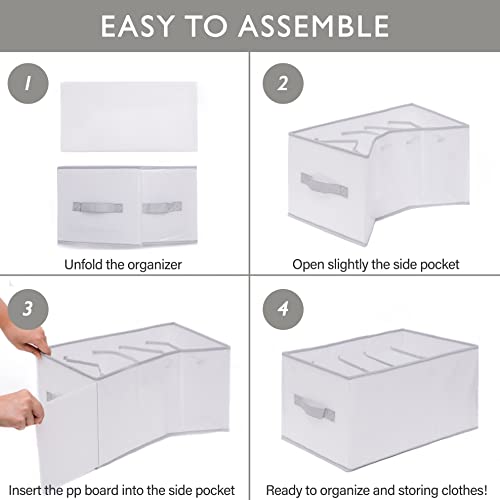 EASY TO ASSEMBLE

1

Unfold the organizer

2

Open slightly the side pocket

3

Insert the pp board into the side pocket

4

Ready to organize and storing clothes!