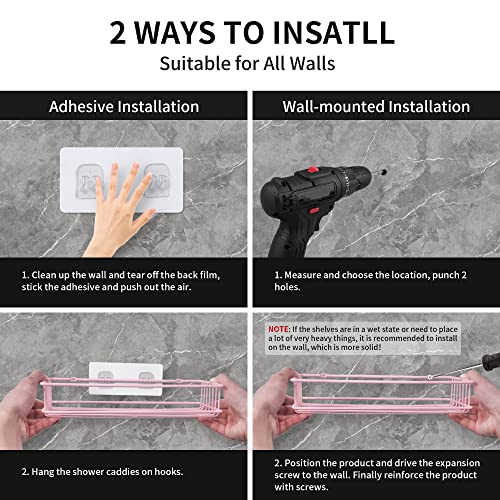 2 WAYS TO INSATLL

Suitable for All Walls

Adhesive Installation

1. Clean up the wall and tear off the back film, stick the adhesive and push out the air.

2. Hang the shower caddies on hooks.

Wall-mounted Installation

1. Measure and choose the location, punch 2 holes.

NOTE: If the shelves are in a wet state or need to place a lot of very heavy things, it is recommended to install on the wall, which is more solid!

2. Position the product and drive the expansion screw to the wall. Finally reinforce the product with screws.