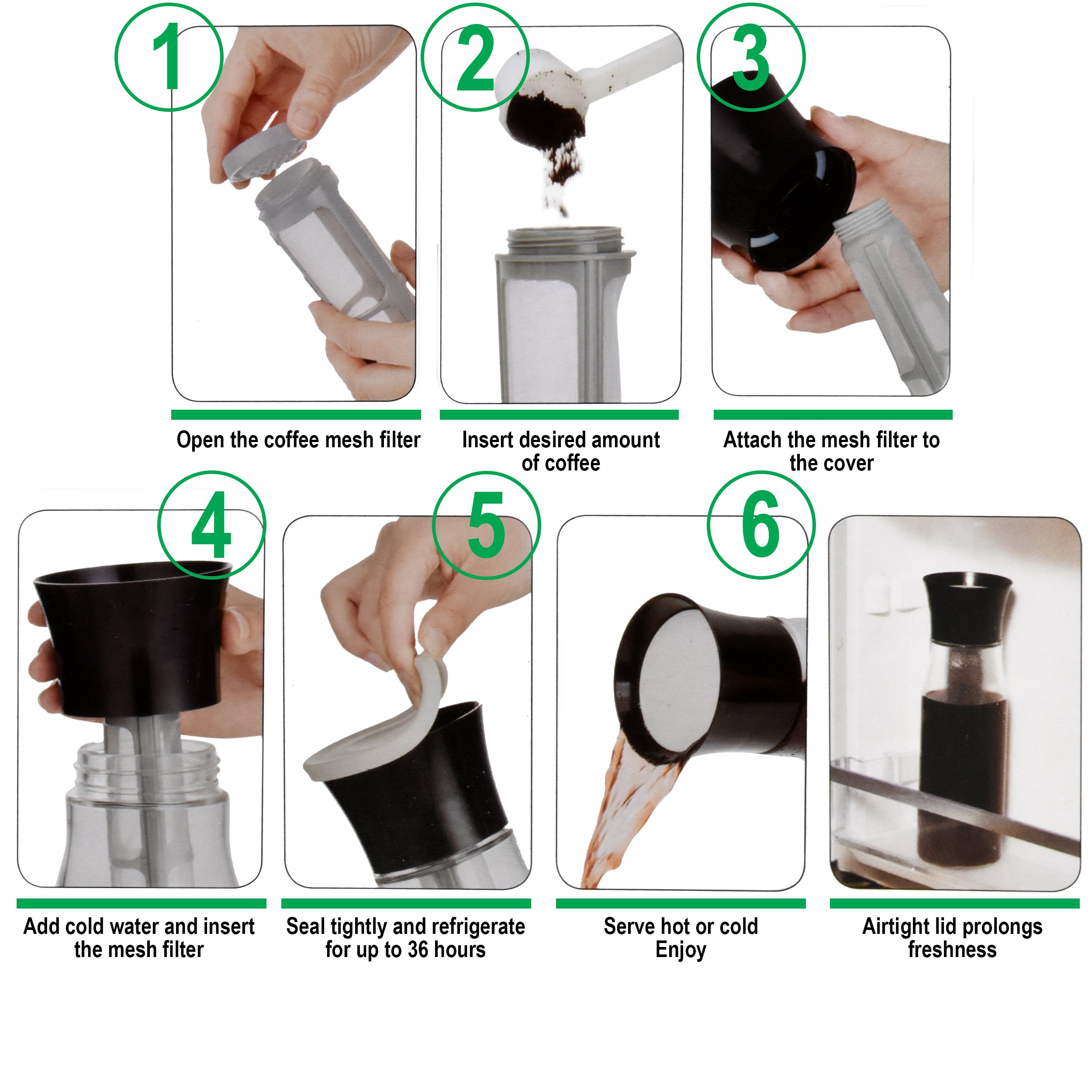 1

Open the coffee mesh filter

2

Insert desired amount of coffee

3

Attach the mesh filter to the cover

4

Add cold water and insert the mesh filter

5

Seal tightly and refrigerate for up to 36 hours

6

Serve hot or cold
Enjoy

Airtight lid prolongs freshness