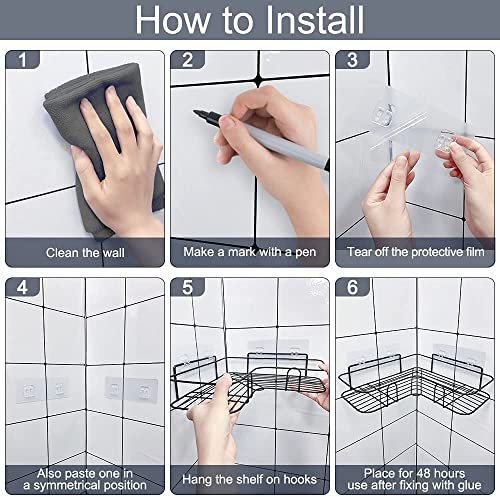 How to Install

1
Clean the wall

2
Make a mark with a pen

3
Tear off the protective film

4
Also paste one in a symmetrical position

5
Hang the shelf on hooks

6
Place for 48 hours use after fixing with glue