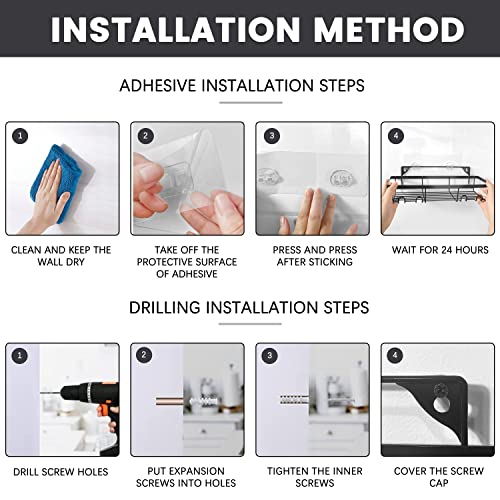 INSTALLATION METHOD

ADHESIVE INSTALLATION STEPS

1
CLEAN AND KEEP THE WALL DRY

2
TAKE OFF THE PROTECTIVE SURFACE OF ADHESIVE

3
PRESS AND PRESS AFTER STICKING

4
WAIT FOR 24 HOURS

DRILLING INSTALLATION STEPS

1
DRILL SCREW HOLES

2
PUT EXPANSION SCREWS INTO HOLES

3
TIGHTEN THE INNER SCREWS

4
COVER THE SCREW CAP