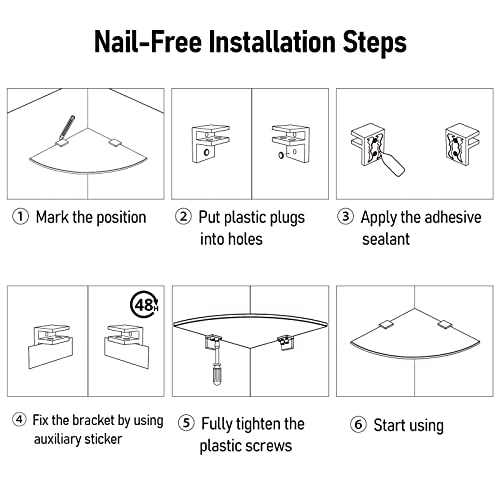 Nail-Free Installation Steps

① Mark the position

② Put plastic plugs into holes

③ Apply the adhesive sealant

48H

④ Fix the bracket by using auxiliary sticker

⑤ Fully tighten the plastic screws

⑥ Start using