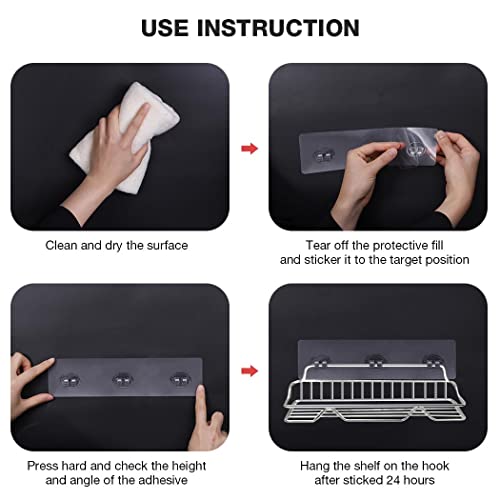 USE INSTRUCTION

Clean and dry the surface

Tear off the protective fill and sticker it to the target position

Press hard and check the height and angle of the adhesive

Hang the shelf on the hook after sticked 24 hours