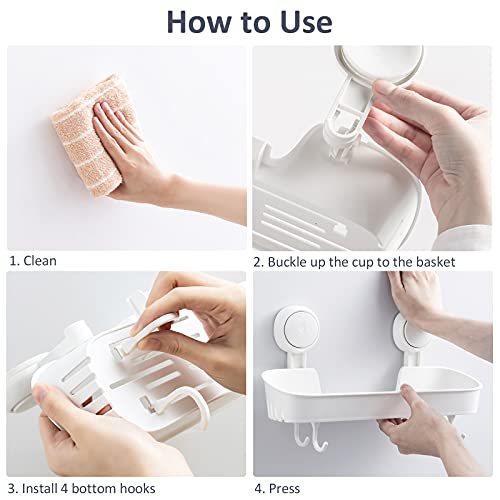 How to Use

1. Clean

2. Buckle up the cup to the basket

3. Install 4 bottom hooks

4. Press