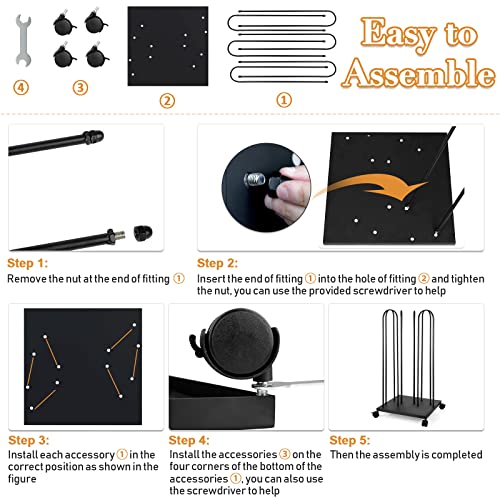 ④ ③ ② ①

Easy to Assemble

Step 1:
Remove the nut at the end of fitting ①

Step 2:
Insert the end of fitting ① into the hole of fitting ② and tighten the nut, you can use the provided screwdriver to help

Step 3:
Install each accessory ① in the correct position as shown in the figure

Step 4:
Install the accessories ③ on the four corners of the bottom of the accessories ①, you can also use the screwdriver to help

Step 5:
Then the assembly is completed