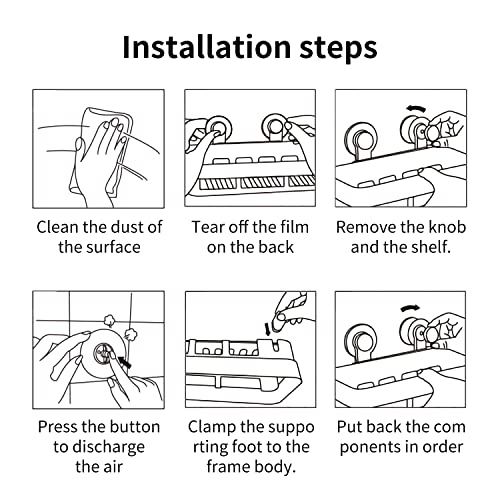 Installation steps

Clean the dust of the surface

Tear off the film on the back

Remove the knob and the shelf.

Press the button to discharge the air

Clamp the suppo rting foot to the frame body.

Put back the com ponents in order